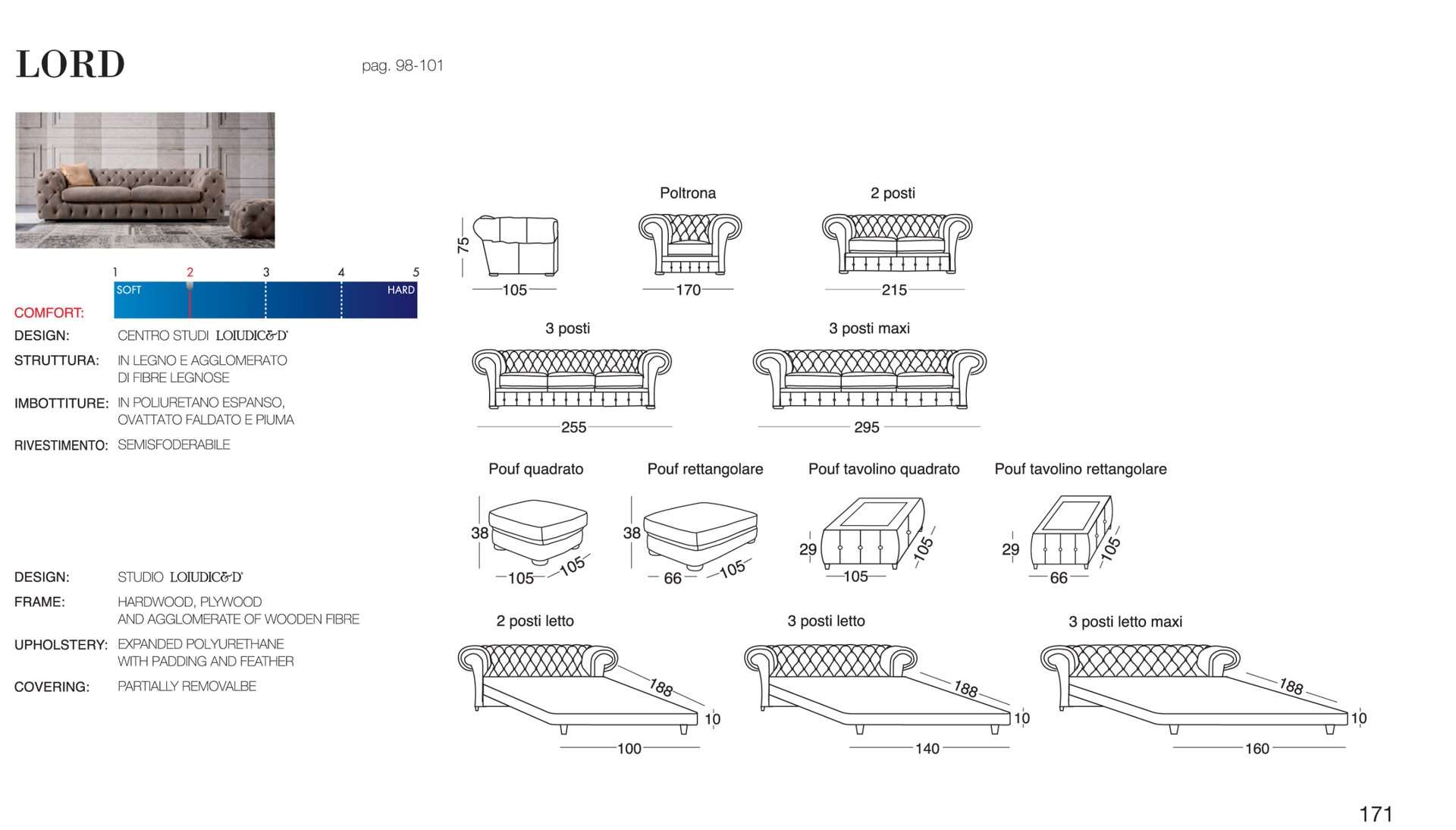 LORD

pag. 98-101

1 2 3 4 5
SOFT HARD
COMFORT:

DESIGN: CENTRO STUDI LOIUDIC&D

STRUTTURA: IN LEGNO E AGGLOMERATO DI FIBRE LEGNOSE

IMBOTTITURE: IN POLIURETANO ESPANSO, OVATTATO FALDATO E PIUMA

RIVESTIMENTO: SEMISFODERABILE

DESIGN: STUDIO LOIUDIC&D

FRAME: HARDWOOD, PLYWOOD AND AGGLOMERATE OF WOODEN FIBRE

UPHOLSTERY: EXPANDED POLYURETHANE WITH PADDING AND FEATHER

COVERING: PARTIALLY REMOVALBE

75
105

Poltrona
170

2 posti
215

3 posti
255

3 posti maxi
295

Pouf quadrato
38
105
105

Pouf rettangolare
38
66
105

Pouf tavolino quadrato
29
105
105

Pouf tavolino rettangolare
29
66
105

2 posti letto
188
10
100

3 posti letto
188
10
140

3 posti letto maxi
188
10
160

171